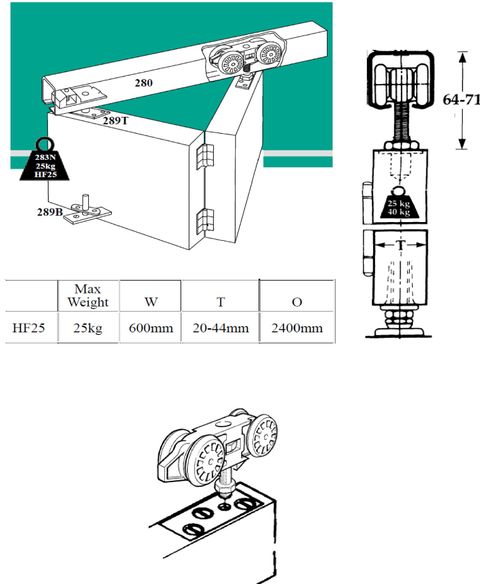 280

289T

283N
25kg
HF25

289B

64-71

25 kg
40 kg

T

| | Max Weight | W | T | O |
|---|---|---|---|---|
| HF25 | 25kg | 600mm | 20-44mm | 2400mm |