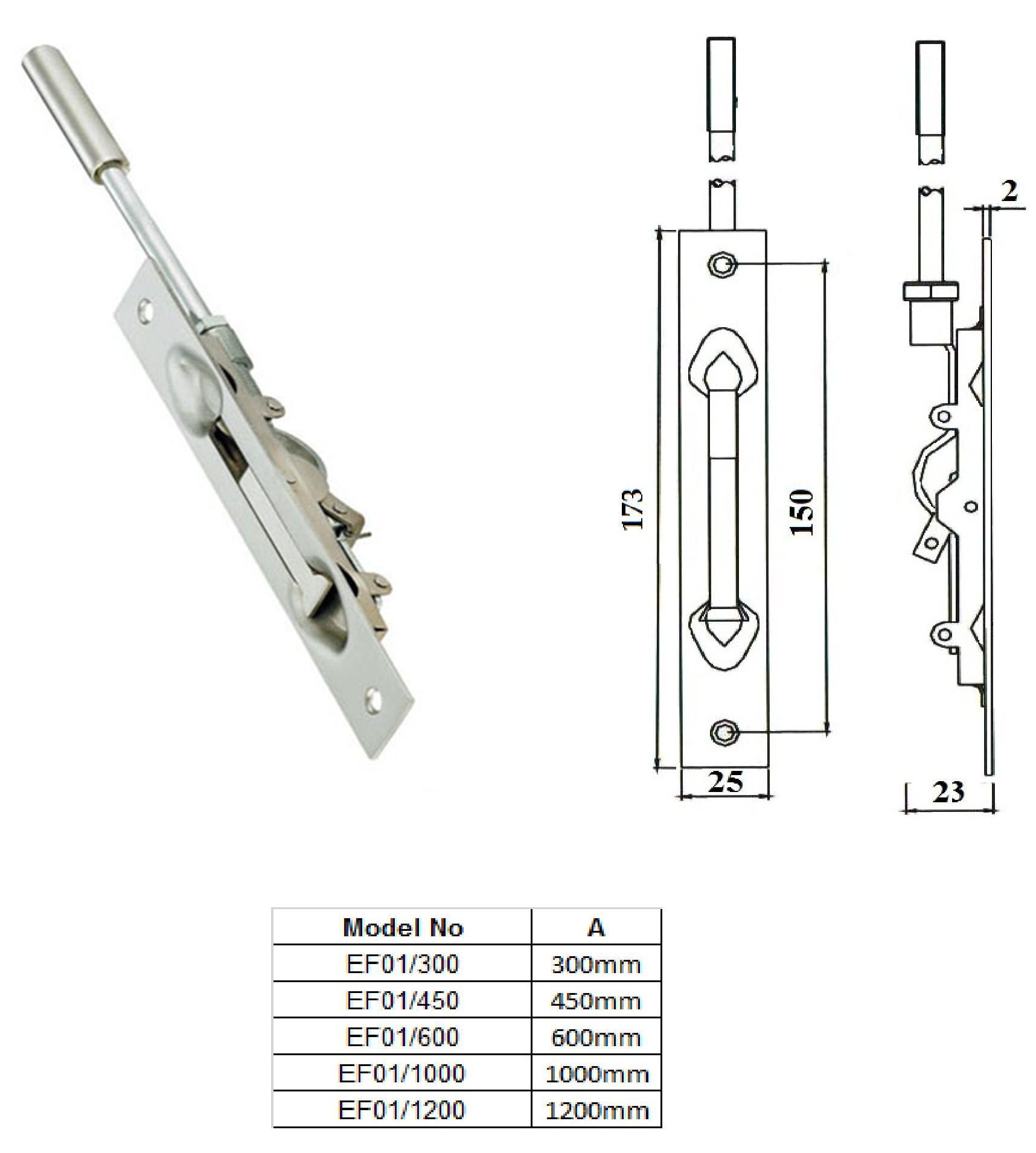 2

173

150

25

23

| Model No | A |
|---|---|
| EF01/300 | 300mm |
| EF01/450 | 450mm |
| EF01/600 | 600mm |
| EF01/1000 | 1000mm |
| EF01/1200 | 1200mm |